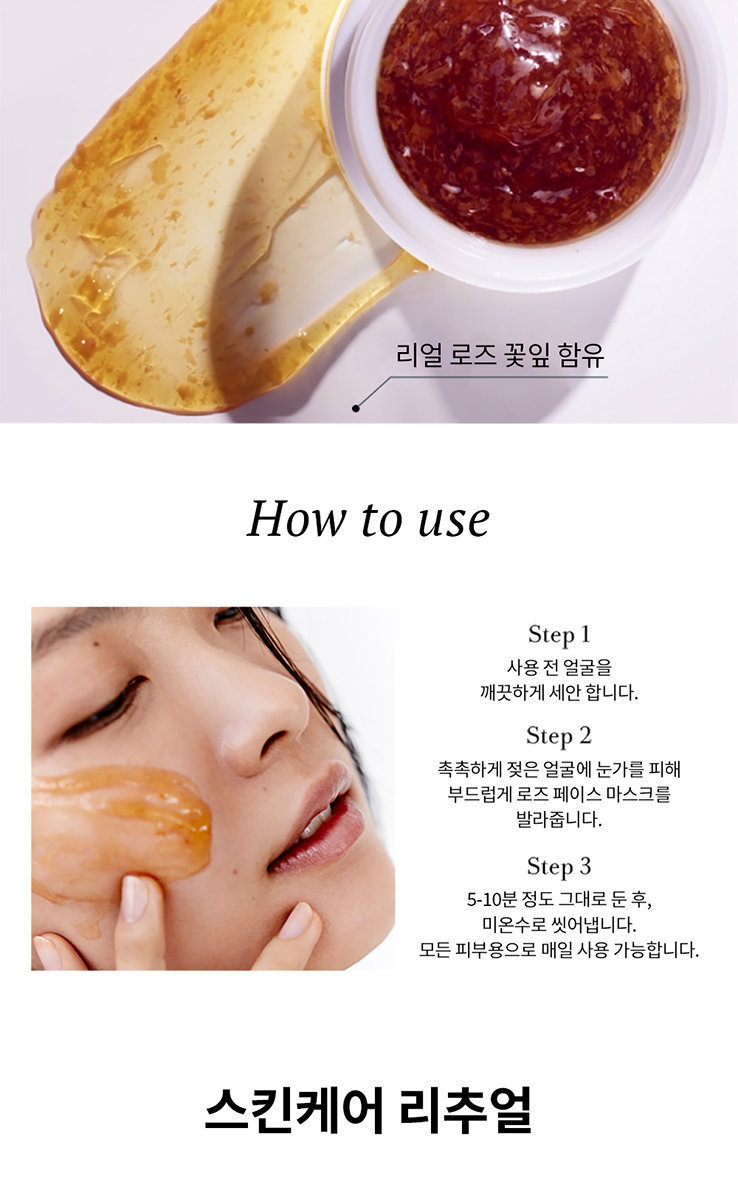 리얼 로즈 꽃잎 함유

How to use

Step 1
사용 전 얼굴을
깨끗하게 세안 합니다.

Step 2
촉촉하게 젖은 얼굴에 눈가를 피해
부드럽게 로즈 페이스 마스크를
발라줍니다.

Step 3
5-10분 정도 그대로 둔 후,
미온수로 씻어냅니다.
모든 피부용으로 매일 사용 가능합니다.

스킨케어 리추얼